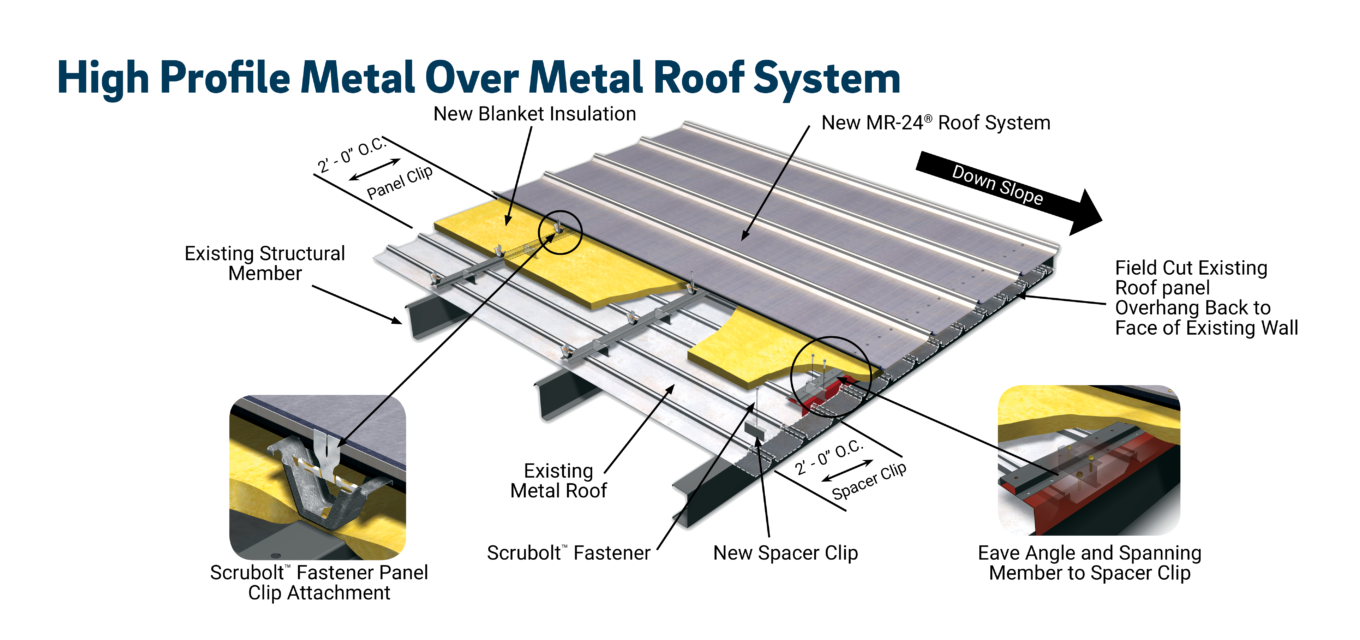 High Profile Metal Over Metal Roof System

New Blanket Insulation

New MR-24® Roof System

2' - 0" O.C.
Panel Clip

Down Slope

Existing Structural Member

Field Cut Existing Roof panel Overhang Back to Face of Existing Wall

Existing Metal Roof

2' - 0" O.C.
Spacer Clip

Scrubolt™ Fastener

New Spacer Clip

Scrubolt™ Fastener Panel Clip Attachment

Eave Angle and Spanning Member to Spacer Clip