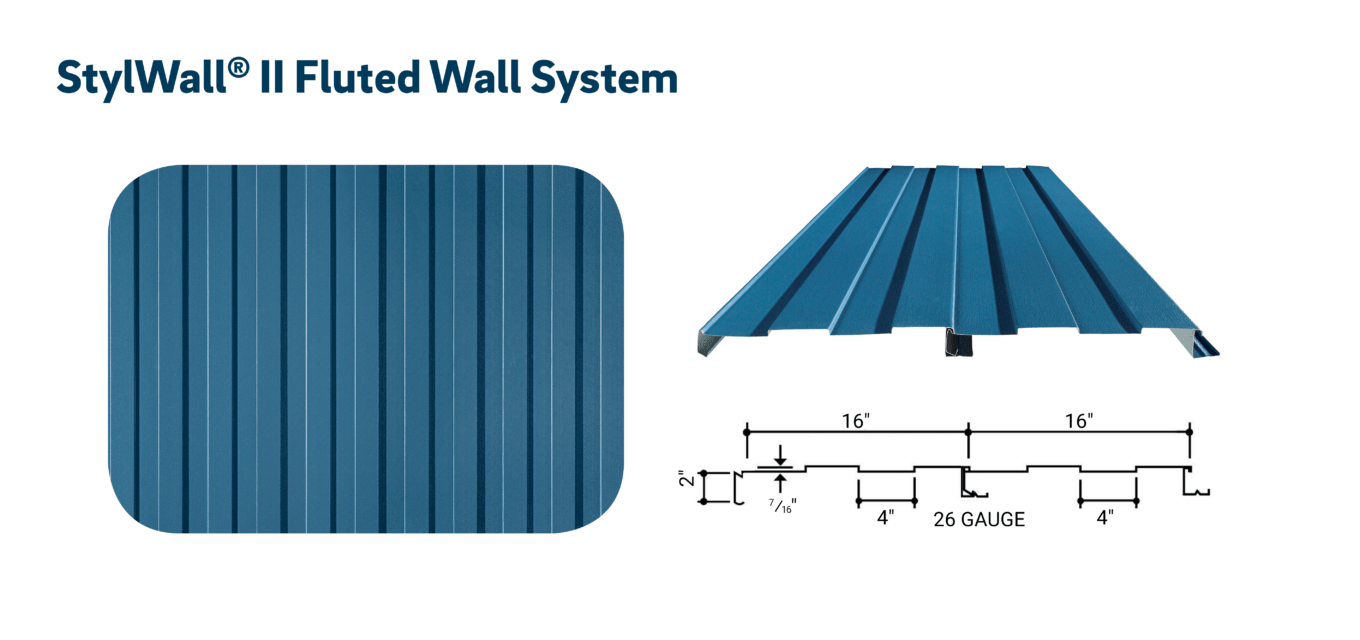 StylWall® II Fluted Wall System

16"

16"

2"

$\frac{7}{16}$"

4"

26 GAUGE

4"