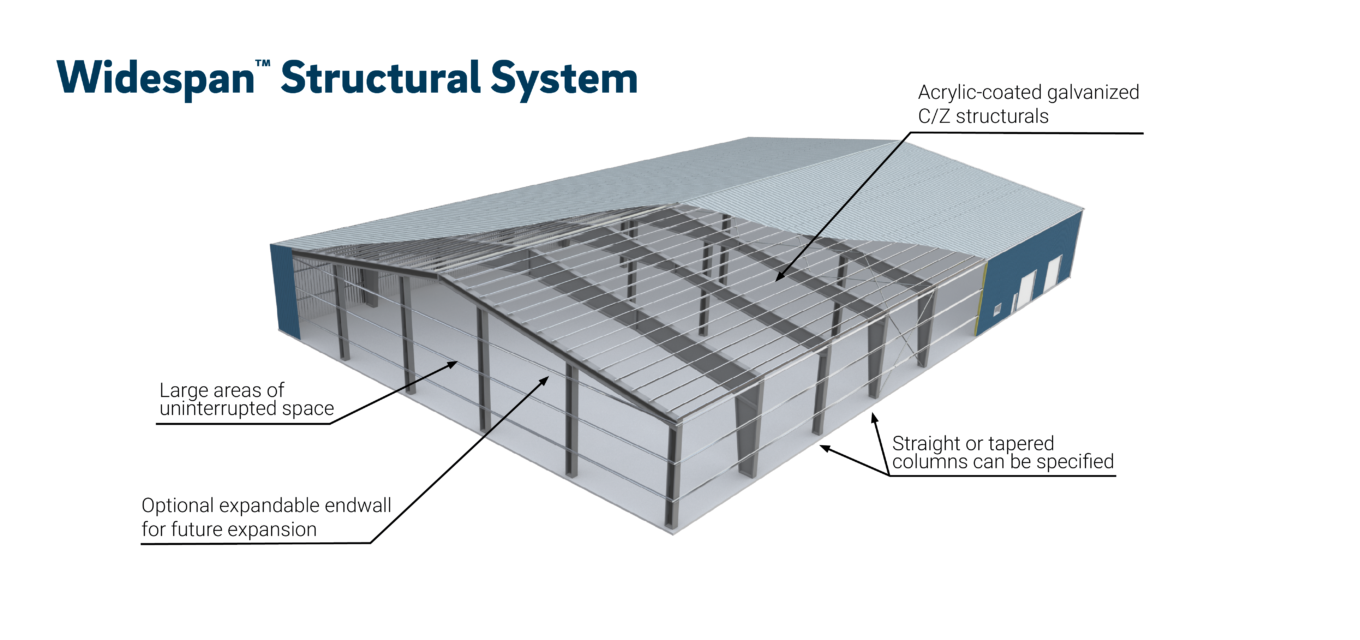 Widespan™ Structural System

Acrylic-coated galvanized C/Z structurals

Large areas of uninterrupted space

Straight or tapered columns can be specified

Optional expandable endwall for future expansion